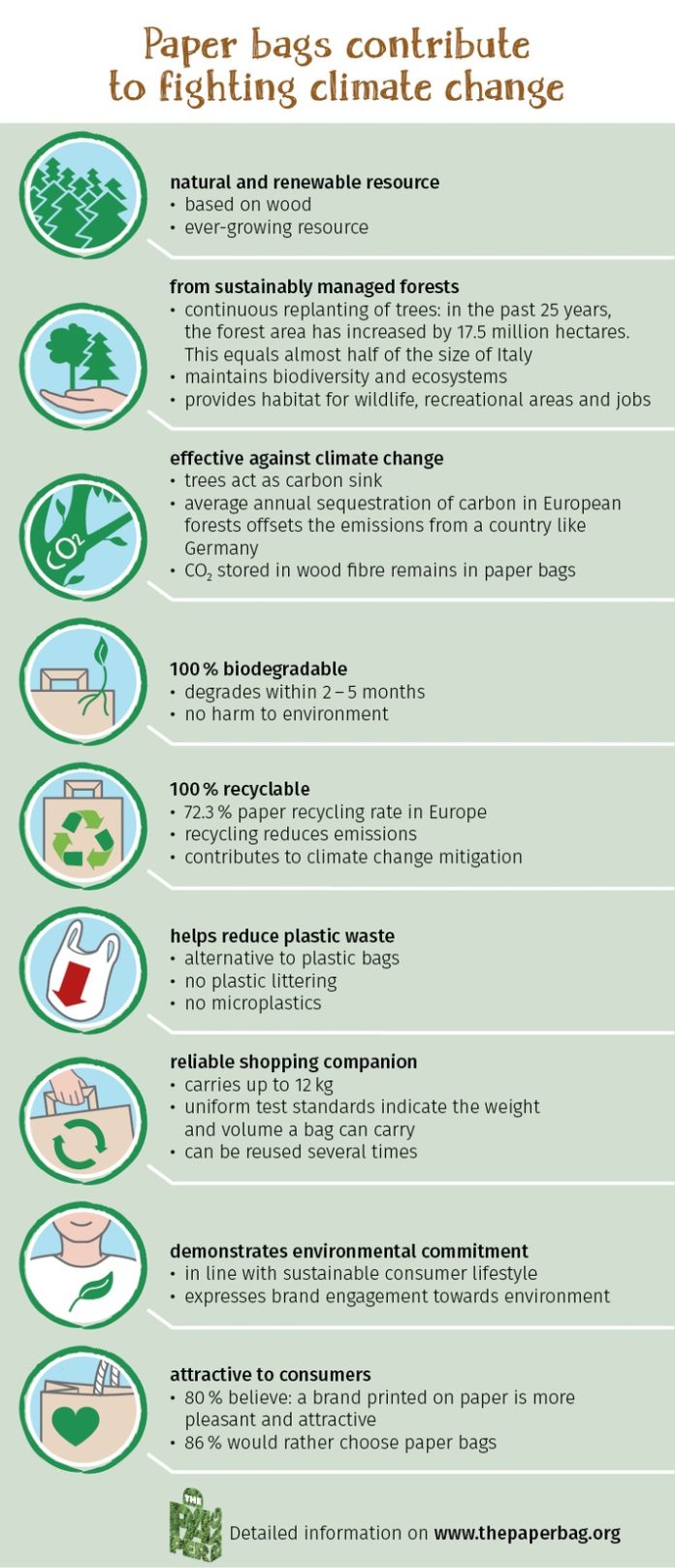 Paper bags contribute to fighting climate change

natural and renewable resource
• based on wood
• ever-growing resource

from sustainably managed forests
• continuous replanting of trees: in the past 25 years, the forest area has increased by 17.5 million hectares. This equals almost half of the size of Italy
• maintains biodiversity and ecosystems
• provides habitat for wildlife, recreational areas and jobs

$CO_2$

effective against climate change
• trees act as carbon sink
• average annual sequestration of carbon in European forests offsets the emissions from a country like Germany
• $CO_2$ stored in wood fibre remains in paper bags

100 % biodegradable
• degrades within 2 – 5 months
• no harm to environment

100 % recyclable
• 72.3 % paper recycling rate in Europe
• recycling reduces emissions
• contributes to climate change mitigation

helps reduce plastic waste
• alternative to plastic bags
• no plastic littering
• no microplastics

reliable shopping companion
• carries up to 12 kg
• uniform test standards indicate the weight and volume a bag can carry
• can be reused several times

demonstrates environmental commitment
• in line with sustainable consumer lifestyle
• expresses brand engagement towards environment

attractive to consumers
• 80 % believe: a brand printed on paper is more pleasant and attractive
• 86 % would rather choose paper bags

THE PAPER BAG

Detailed information on www.thepaperbag.org