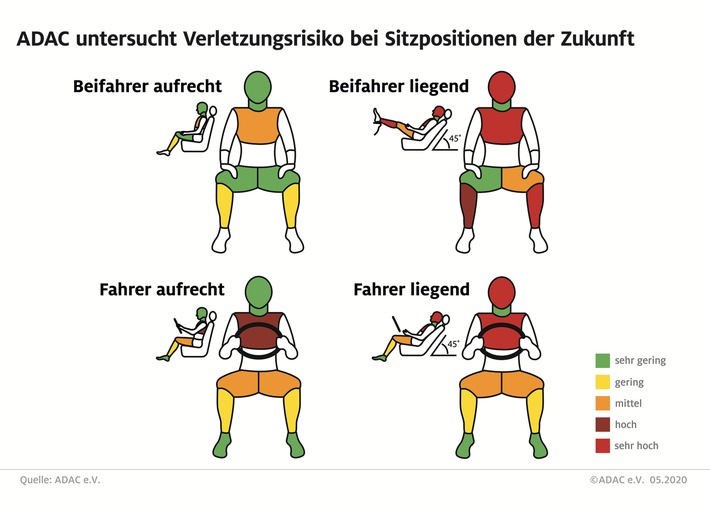 ADAC untersucht Verletzungsrisiko bei Sitzpositionen der Zukunft

Beifahrer aufrecht

Beifahrer liegend

45°

Fahrer aufrecht

Fahrer liegend

45°

sehr gering
gering
mittel
hoch
sehr hoch

Quelle: ADAC e.V.

©ADAC e.V. 05.2020